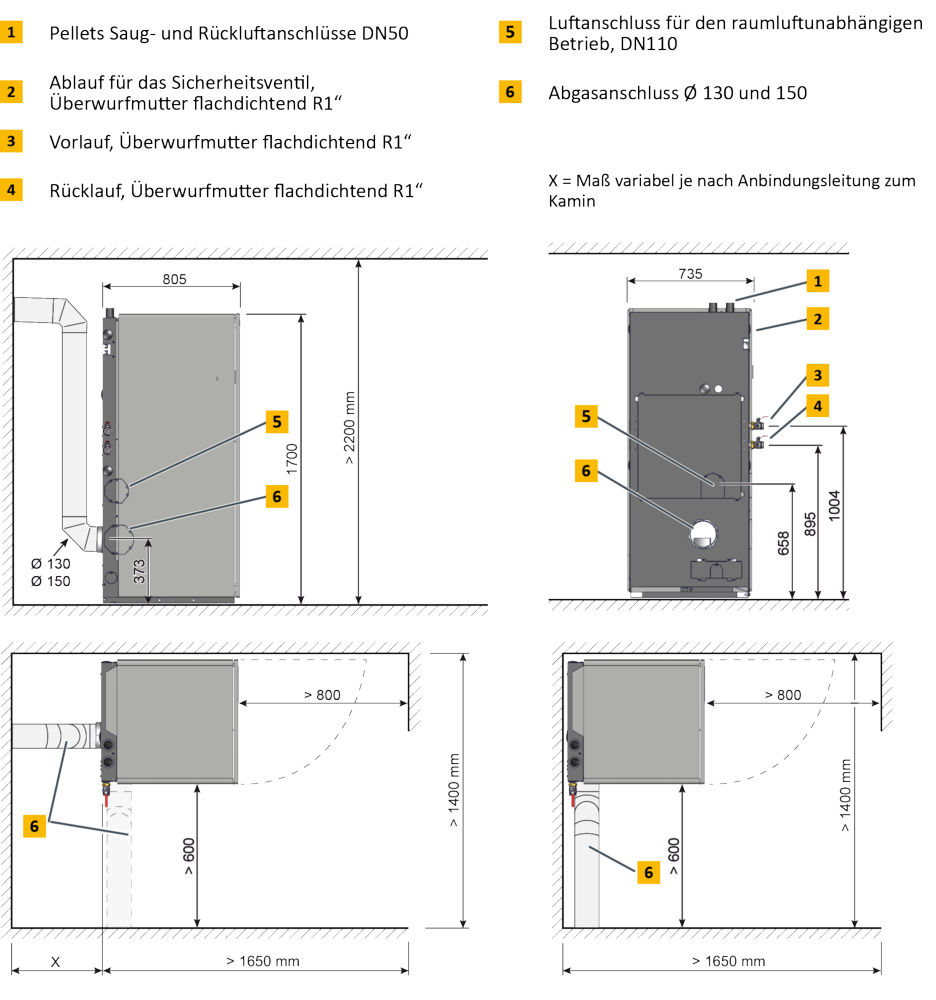 1 Pellets Saug- und Rückluftanschlüsse DN50

2 Ablauf für das Sicherheitsventil, Überwurfmutter flachdichtend R1“

3 Vorlauf, Überwurfmutter flachdichtend R1“

4 Rücklauf, Überwurfmutter flachdichtend R1“

5 Luftanschluss für den raumluftunabhängigen Betrieb, DN110

6 Abgasanschluss Ø 130 und 150

X = Maß variabel je nach Anbindungsleitung zum Kamin

805
5
6
1700
> 2200 mm
Ø 130
Ø 150
373

735
1
2
3
4
5
6
658
895
1004

> 800
6
> 600
> 1400 mm
X
> 1650 mm

> 800
6
> 600
> 1400 mm
> 1650 mm