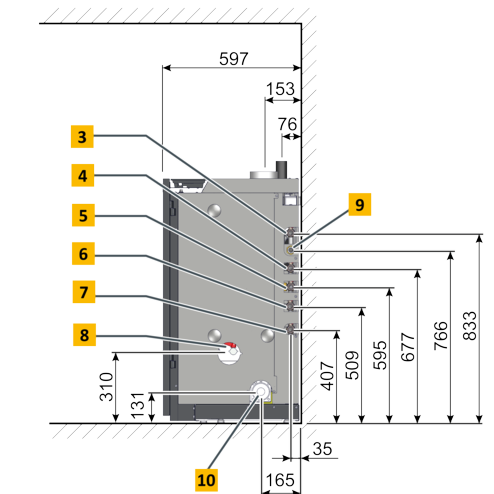 597
153
76
3
4
5
6
7
8
9
10
310
131
407
509
595
677
766
833
35
165