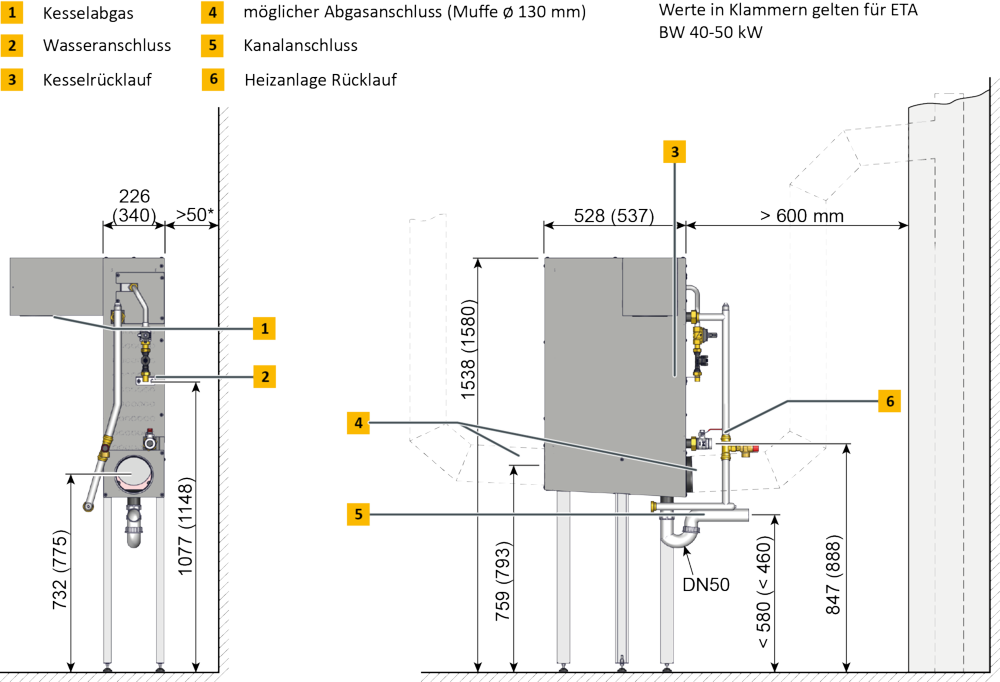 1 Kesselabgas
2 Wasseranschluss
3 Kesselrücklauf
4 möglicher Abgasanschluss (Muffe ø 130 mm)
5 Kanalanschluss
6 Heizanlage Rücklauf

Werte in Klammern gelten für ETA BW 40-50 kW

226 (340)
>50*
1
2
732 (775)
1077 (1148)

3
528 (537)
> 600 mm
1538 (1580)
4
6
5
759 (793)
DN50
< 580 (< 460)
847 (888)